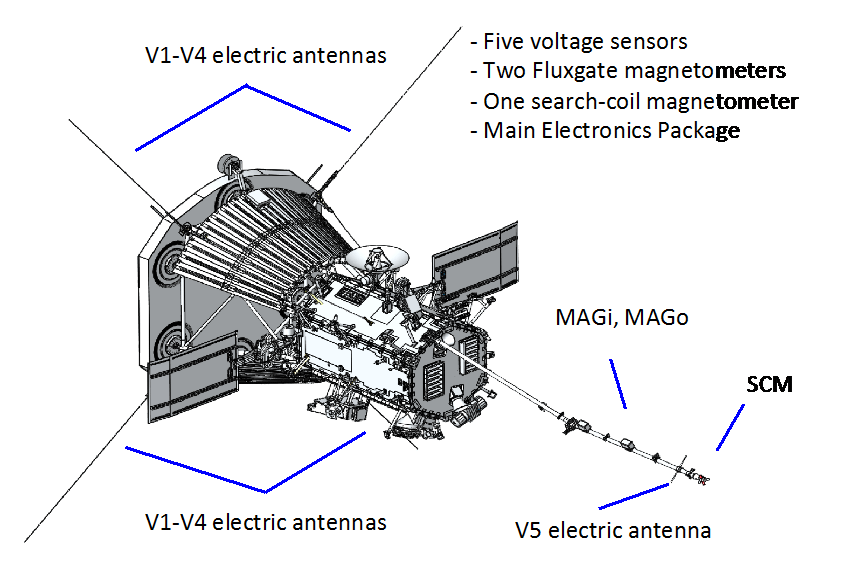 V1-V4 electric antennas

- Five voltage sensors
- Two Fluxgate magnetometers
- One search-coil magnetometer
- Main Electronics Package

MAGi, MAGo

SCM

V1-V4 electric antennas

V5 electric antenna